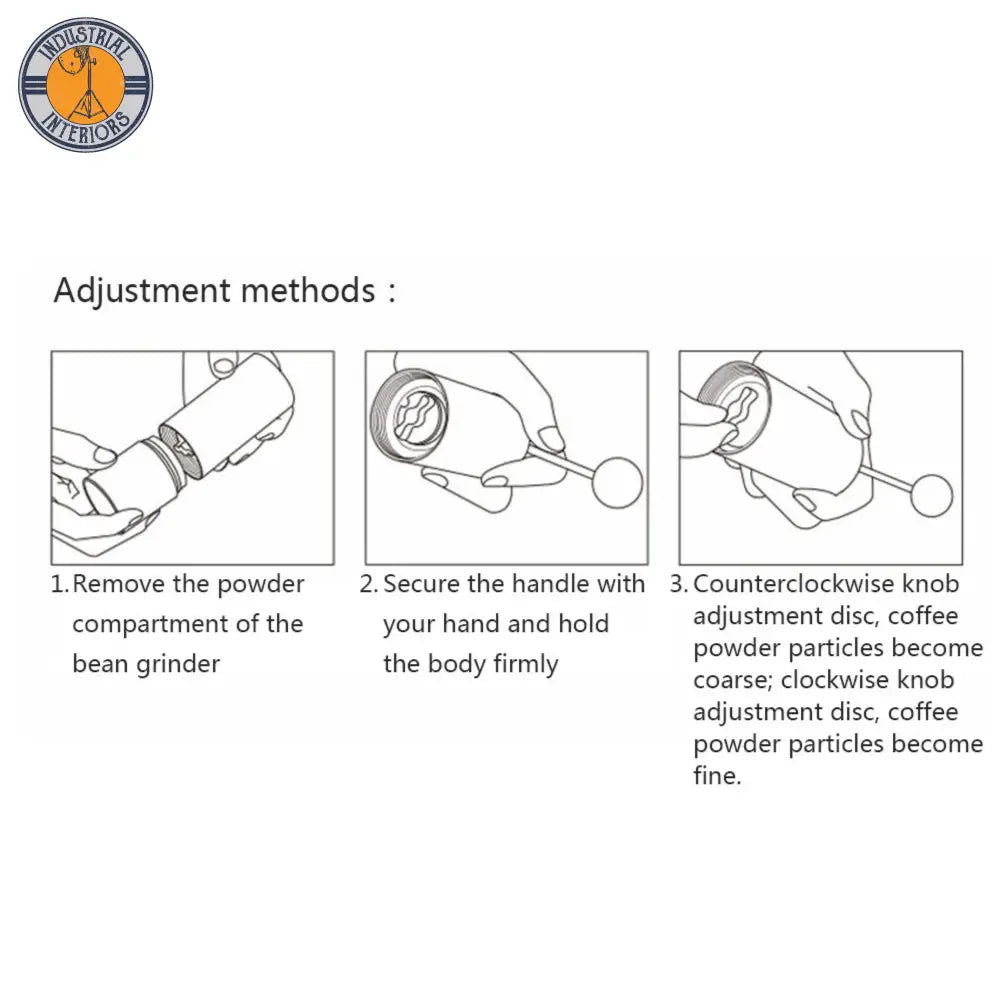 INDUSTRIAL INTERIORS

Adjustment methods :

1. Remove the powder compartment of the bean grinder

2. Secure the handle with your hand and hold the body firmly

3. Counterclockwise knob adjustment disc, coffee powder particles become coarse; clockwise knob adjustment disc, coffee powder particles become fine.