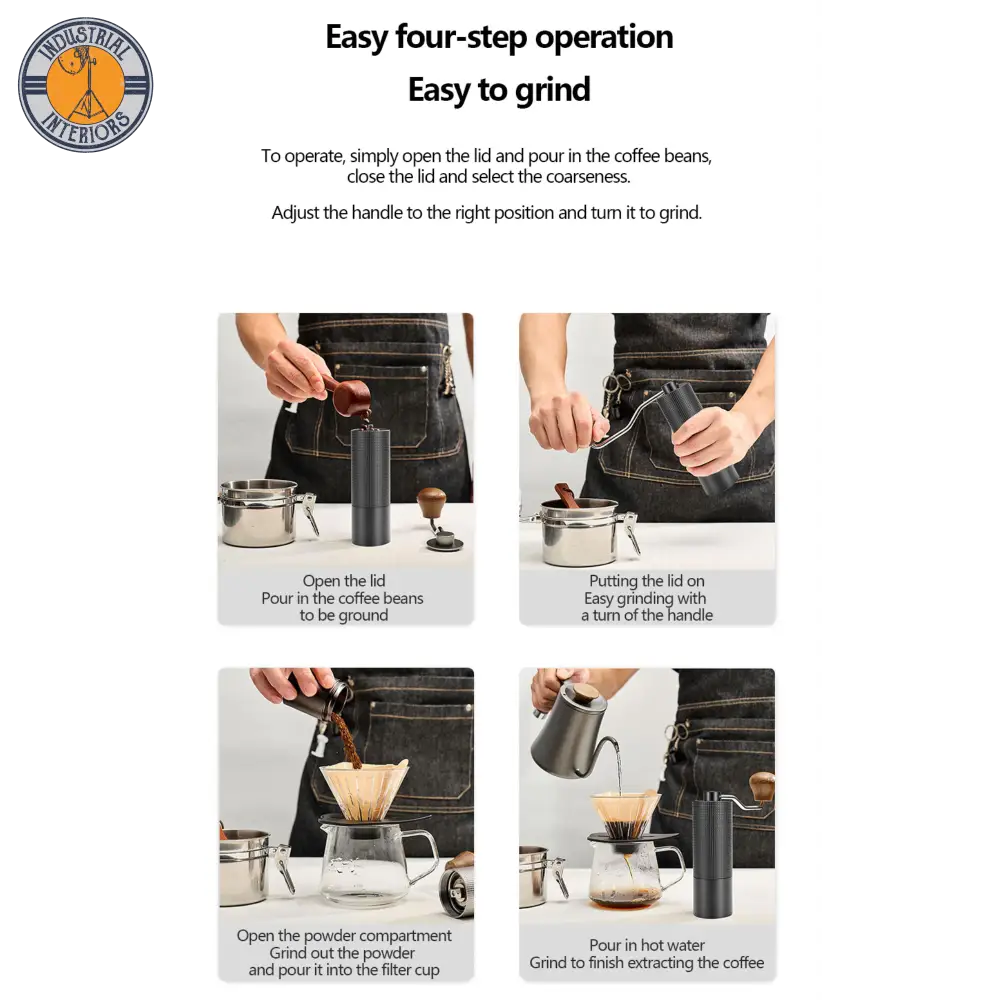 INDUSTRIAL INTERIORS

Easy four-step operation
Easy to grind

To operate, simply open the lid and pour in the coffee beans, close the lid and select the coarseness.

Adjust the handle to the right position and turn it to grind.

Open the lid
Pour in the coffee beans
to be ground

Putting the lid on
Easy grinding with
a turn of the handle

Open the powder compartment
Grind out the powder
and pour it into the filter cup

Pour in hot water
Grind to finish extracting the coffee